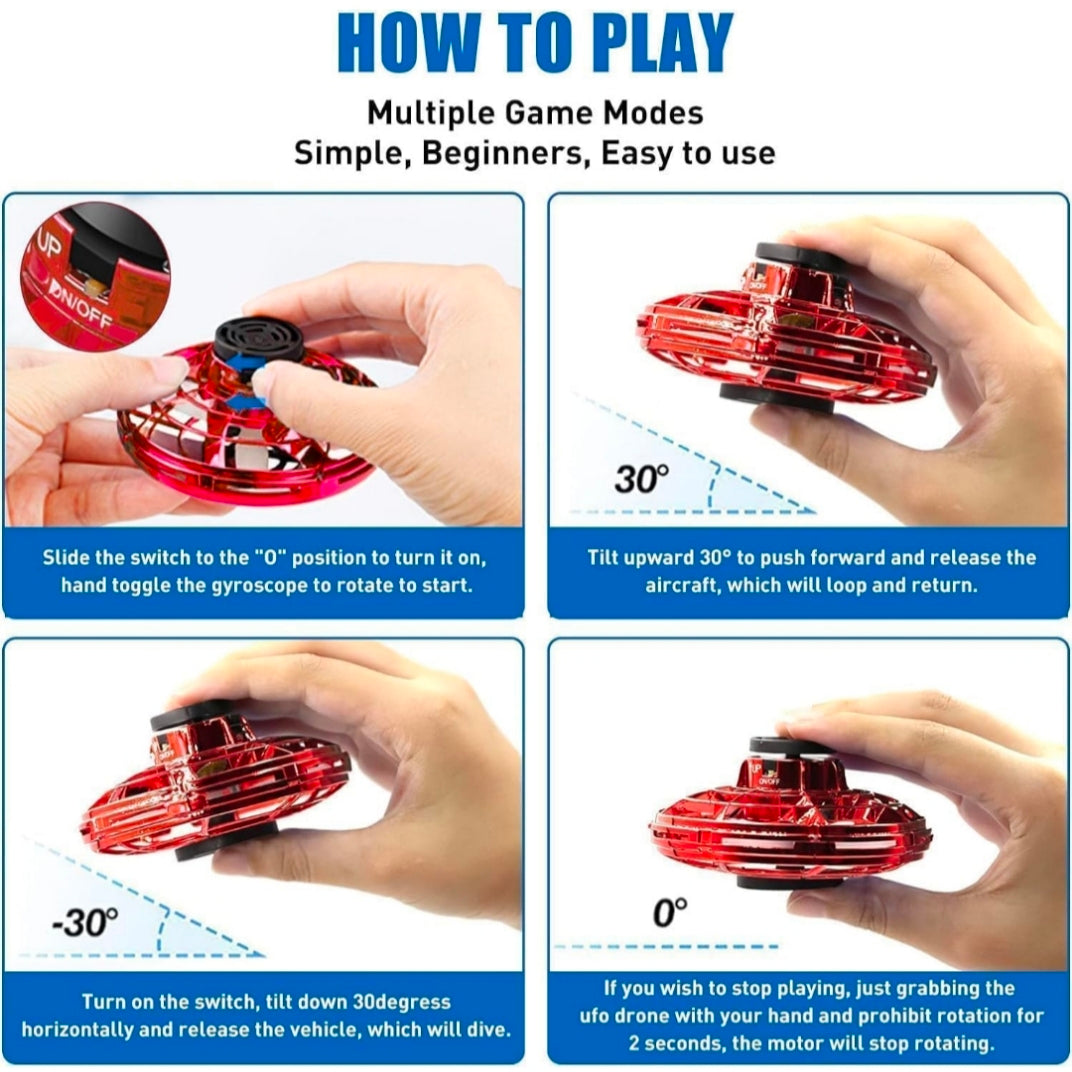 HOW TO PLAY

Multiple Game Modes
Simple, Beginners, Easy to use

UP
ON/OFF

Slide the switch to the "O" position to turn it on, hand toggle the gyroscope to rotate to start.

ON/OFF

30°

Tilt upward 30° to push forward and release the aircraft, which will loop and return.

-30°

Turn on the switch, tilt down 30degress horizontally and release the vehicle, which will dive.

ON/OFF

0°

If you wish to stop playing, just grabbing the ufo drone with your hand and prohibit rotation for 2 seconds, the motor will stop rotating.