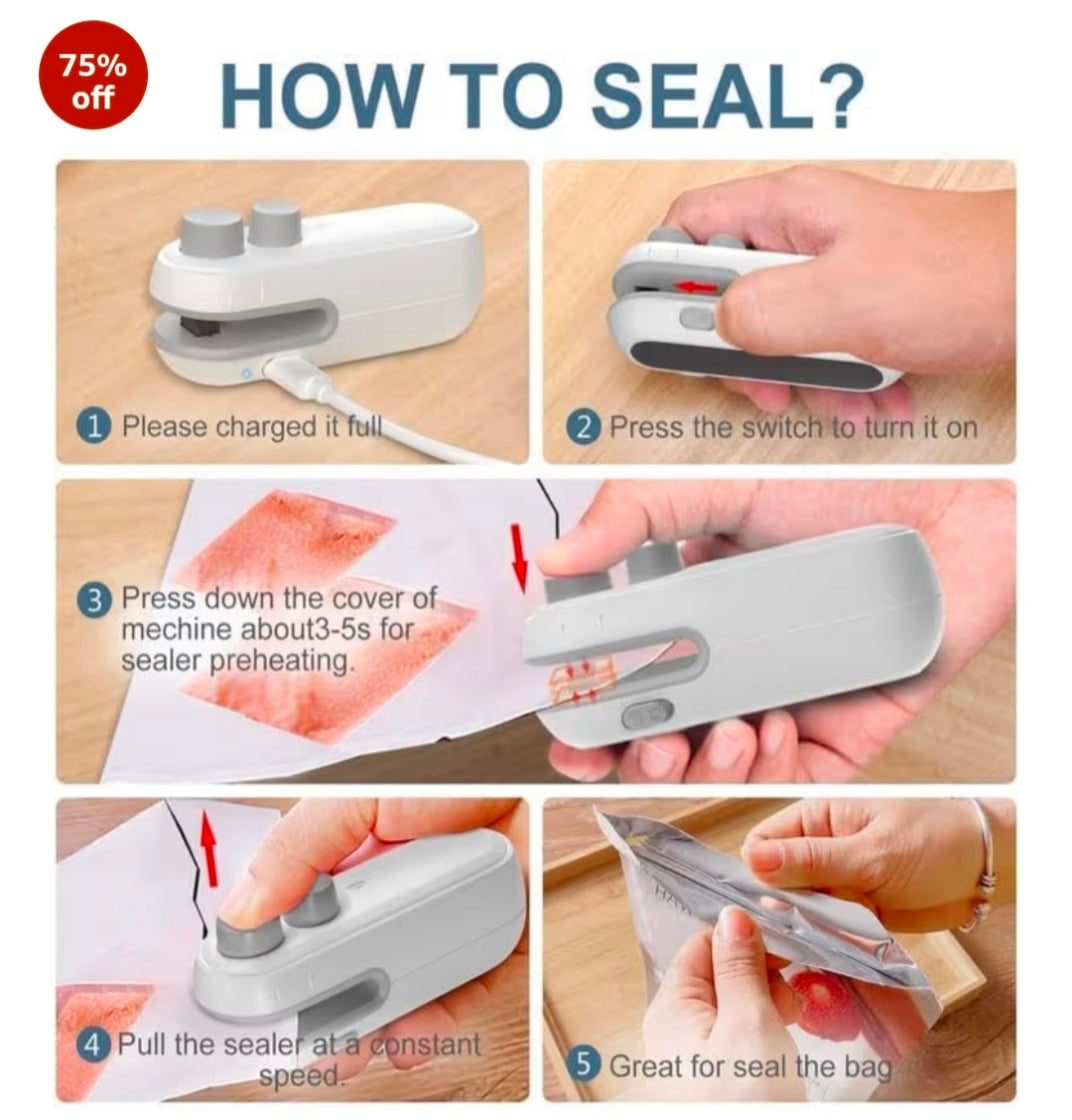 75% off

HOW TO SEAL?

1 Please charged it full

2 Press the switch to turn it on

3 Press down the cover of mechine about3-5s for sealer preheating.

4 Pull the sealer at a constant speed.

5 Great for seal the bag